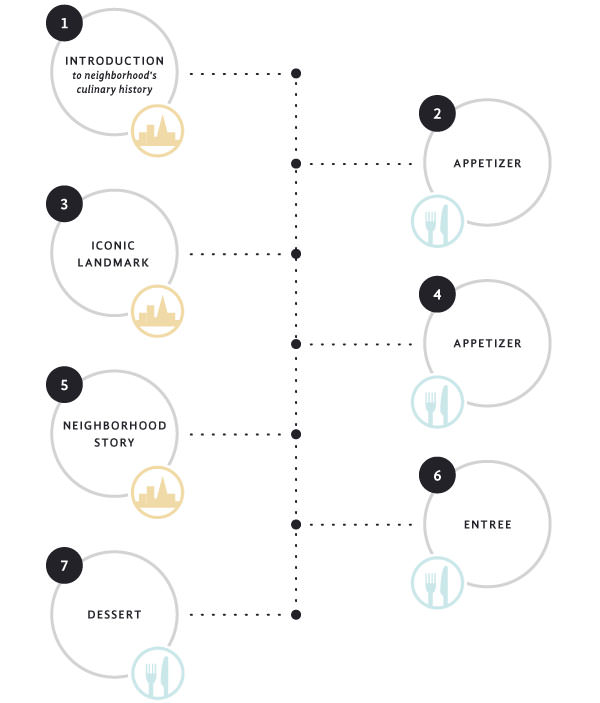 1
INTRODUCTION
to neighborhood's culinary history

2
APPETIZER

3
ICONIC LANDMARK

4
APPETIZER

5
NEIGHBORHOOD STORY

6
ENTREE

7
DESSERT